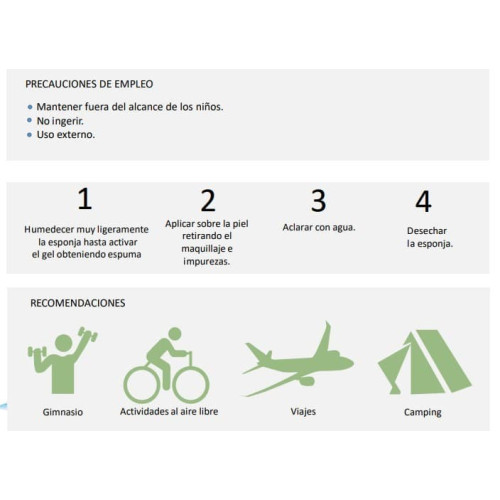 PRECAUCIONES DE EMPLEO

• Mantener fuera del alcance de los niños.
• No ingerir.
• Uso externo.

1
Humedecer muy ligeramente la esponja hasta activar el gel obteniendo espuma

2
Aplicar sobre la piel retirando el maquillaje e impurezas.

3
Aclarar con agua.

4
Desechar la esponja.

RECOMENDACIONES

Gimnasio

Actividades al aire libre

Viajes

Camping