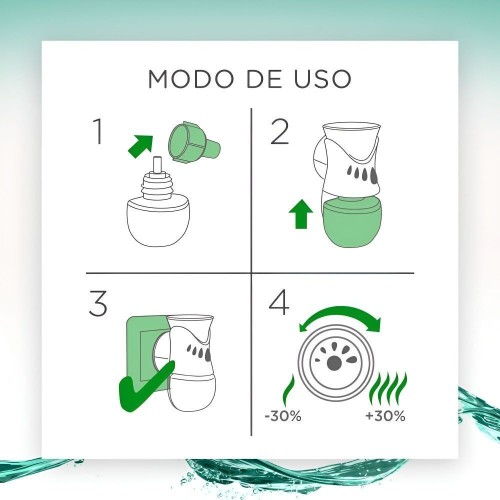 MODO DE USO

1

2

3

4

-30%

+30%